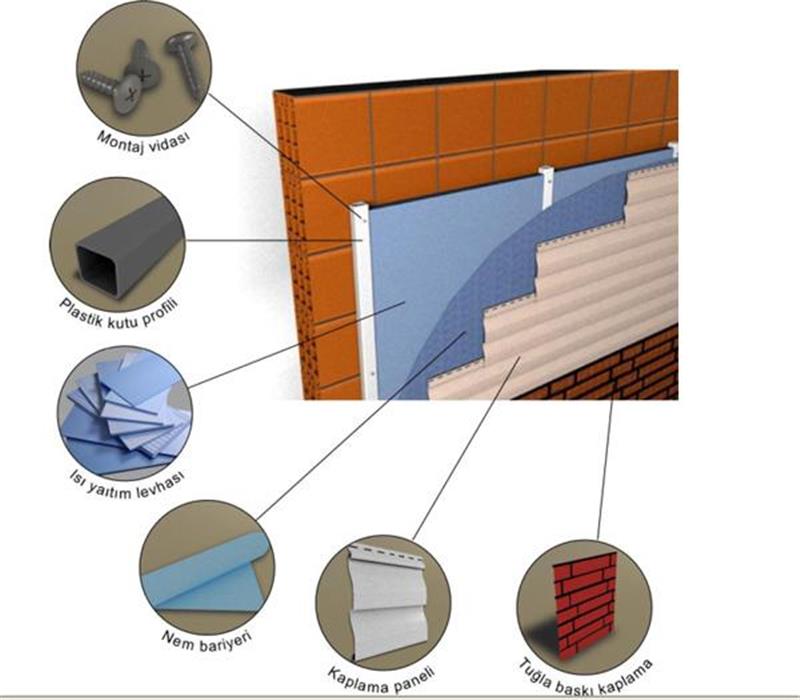 Montaj vidası

Plastik kutu profili

Isı yaıtım levhası

Nem bariyeri

Kaplama paneli

Tuğla baskı kaplama